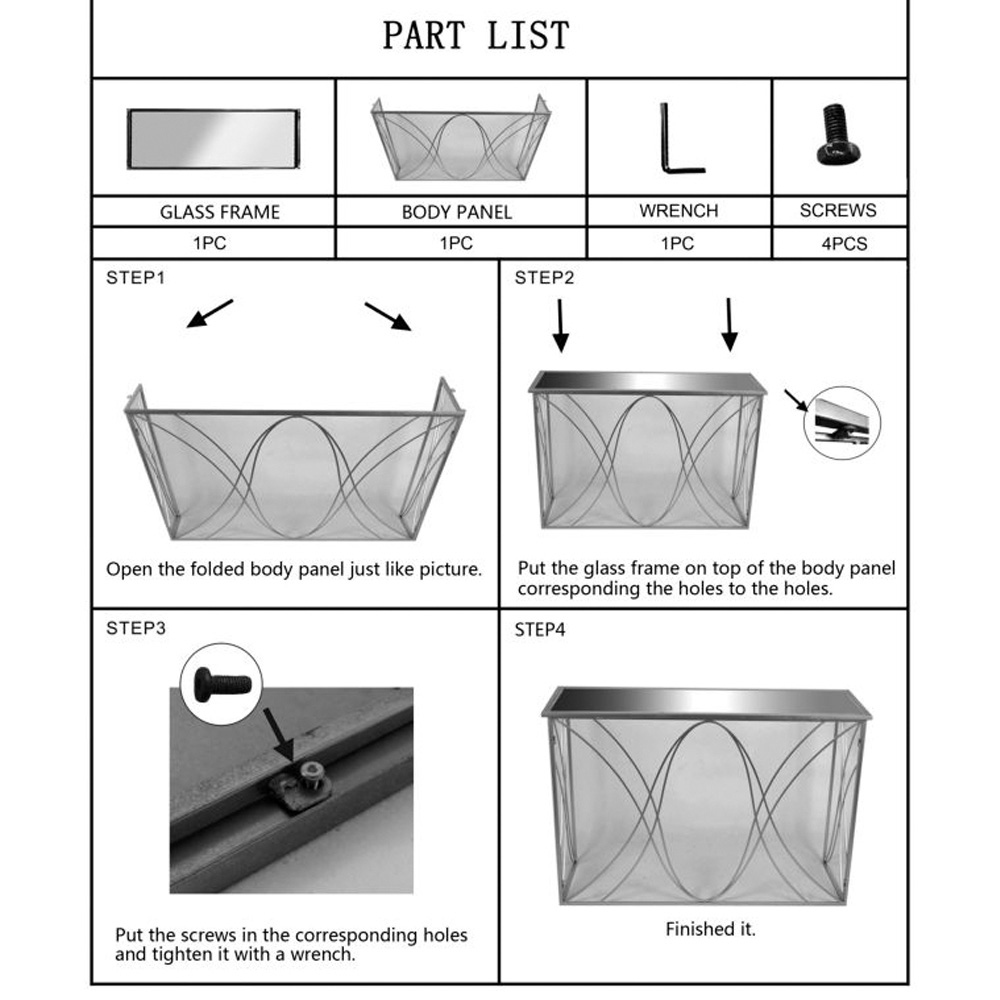 PART LIST

| GLASS FRAME | BODY PANEL | WRENCH | SCREWS |
|---|---|---|---|
| 1PC | 1PC | 1PC | 4PCS |

STEP1

Open the folded body panel just like picture.

STEP2

Put the glass frame on top of the body panel corresponding the holes to the holes.

STEP3

Put the screws in the corresponding holes and tighten it with a wrench.

STEP4

Finished it.