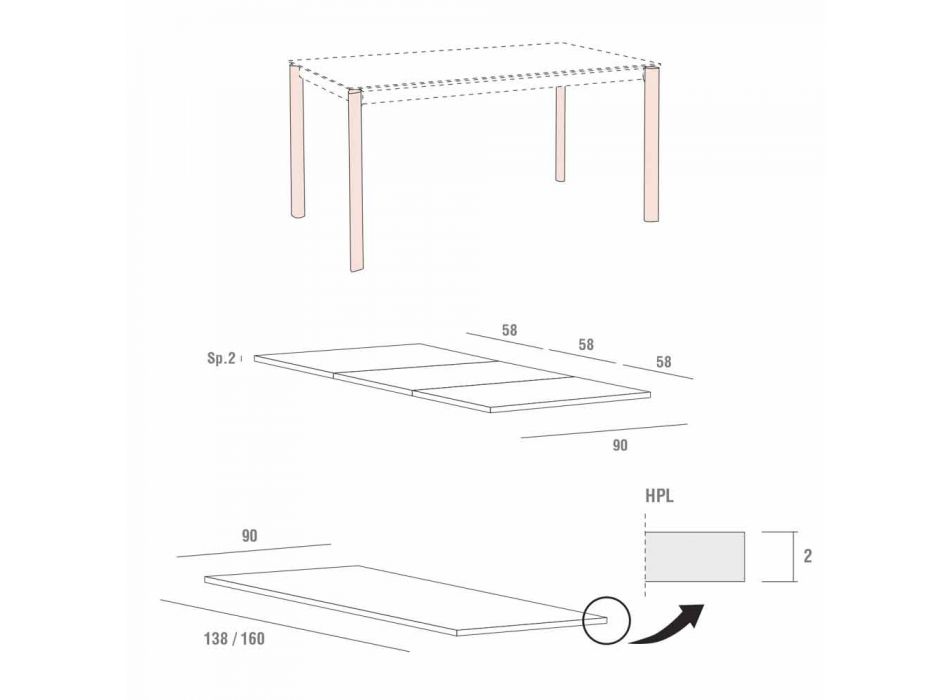 Sp.2

58

58

58

90

90

138 / 160

HPL

2